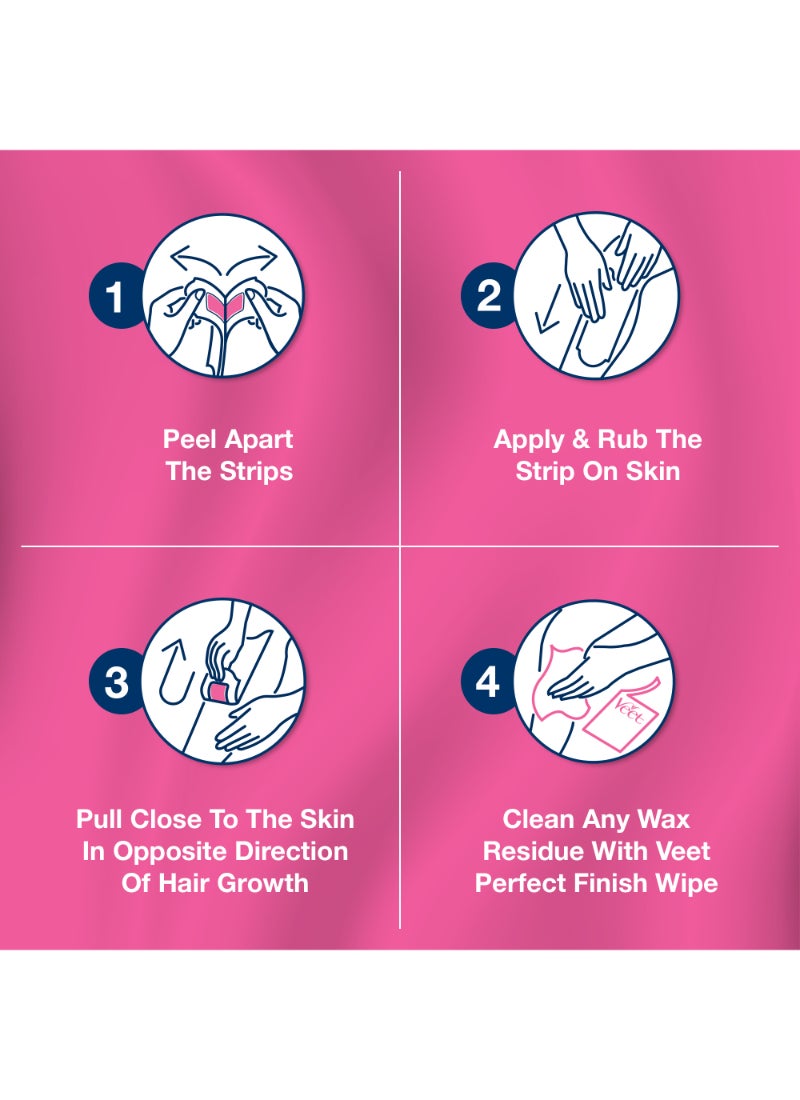 1

Peel Apart The Strips

2

Apply & Rub The Strip On Skin

3

Pull Close To The Skin In Opposite Direction Of Hair Growth

4

Veet

Clean Any Wax Residue With Veet Perfect Finish Wipe