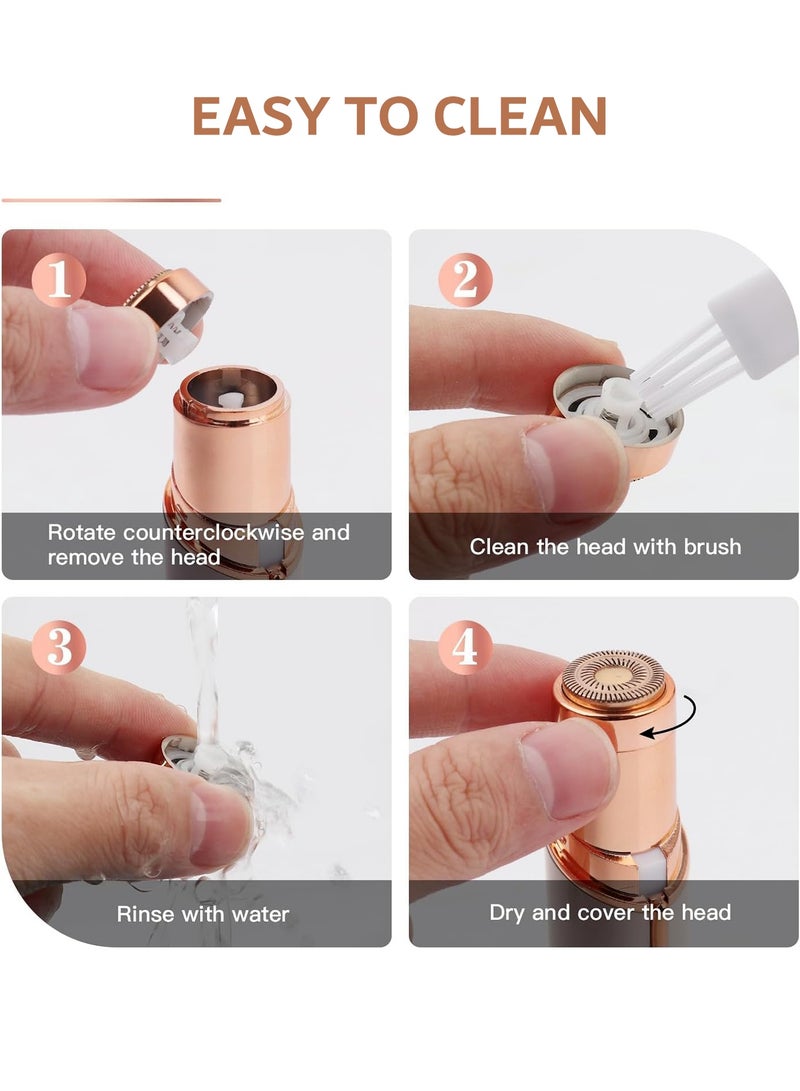 EASY TO CLEAN

1

Rotate counterclockwise and remove the head

2

Clean the head with brush

3

Rinse with water

4

Dry and cover the head