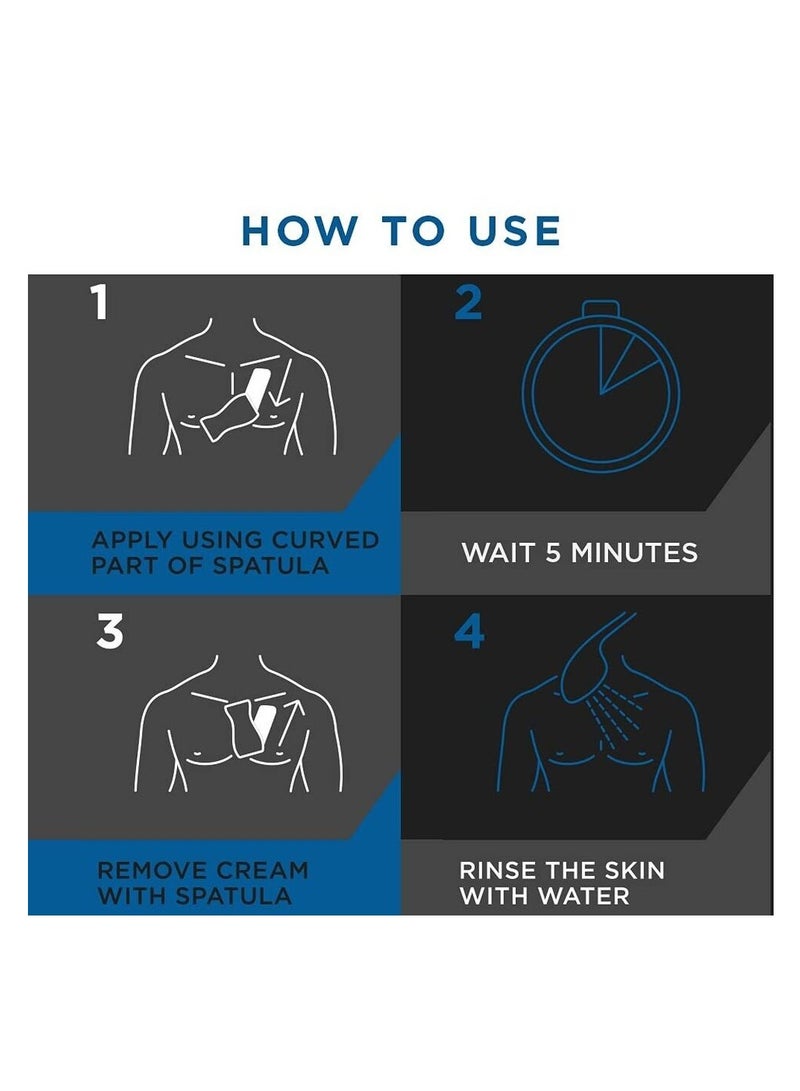 HOW TO USE

1

APPLY USING CURVED PART OF SPATULA

2

WAIT 5 MINUTES

3

REMOVE CREAM WITH SPATULA

4

RINSE THE SKIN WITH WATER