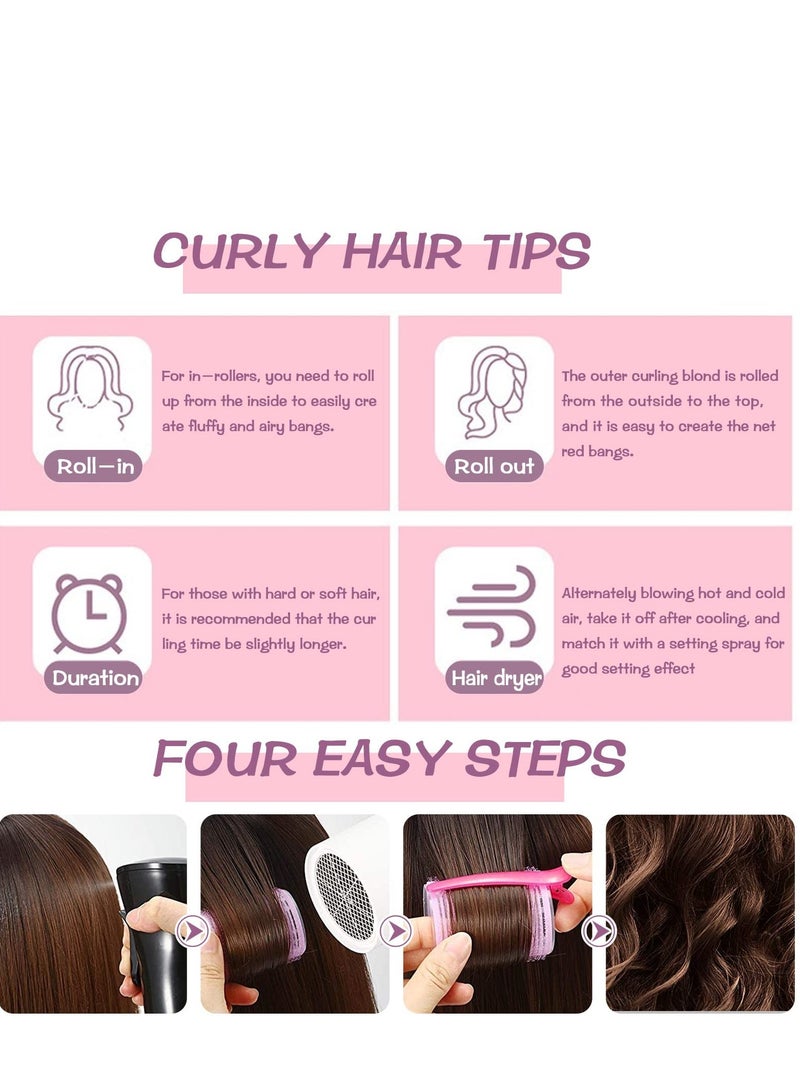 CURLY HAIR TIPS

Roll—in

For in—rollers, you need to roll up from the inside to easily cre ate fluffy and airy bangs.

Roll out

The outer curling blond is rolled from the outside to the top, and it is easy to create the net red bangs.

Duration

For those with hard or soft hair, it is recommended that the cur ling time be slightly longer.

Hair dryer

Alternately blowing hot and cold air, take it off after cooling, and match it with a setting spray for good setting effect

FOUR EASY STEPS