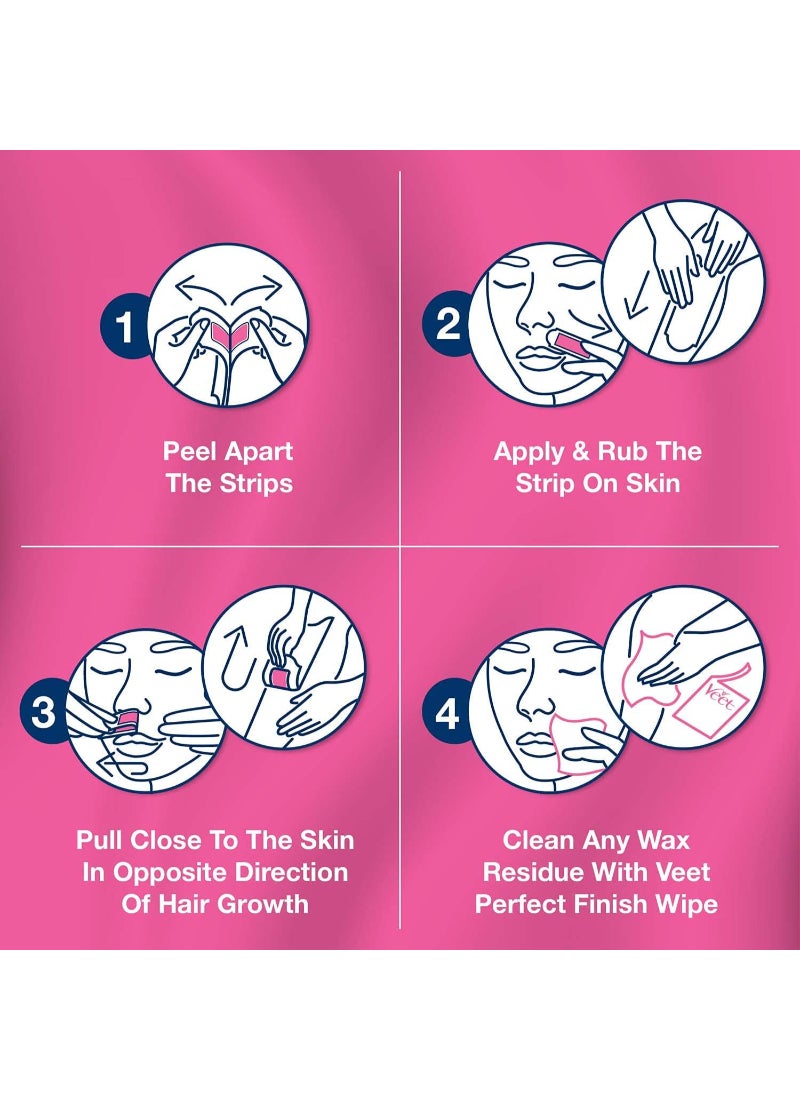 1

Peel Apart The Strips

2

Apply & Rub The Strip On Skin

3

Pull Close To The Skin In Opposite Direction Of Hair Growth

4

Veet

Clean Any Wax Residue With Veet Perfect Finish Wipe