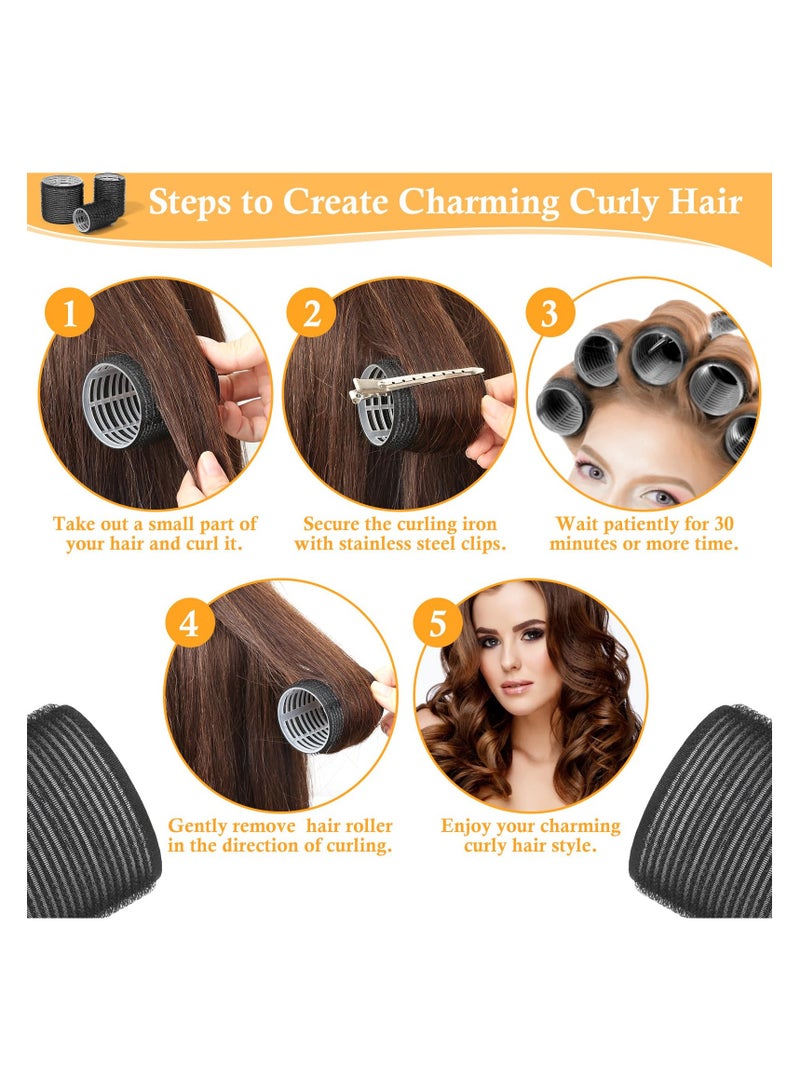 Steps to Create Charming Curly Hair

1
Take out a small part of your hair and curl it.

2
Secure the curling iron with stainless steel clips.

3
Wait patiently for 30 minutes or more time.

4
Gently remove hair roller in the direction of curling.

5
Enjoy your charming curly hair style.