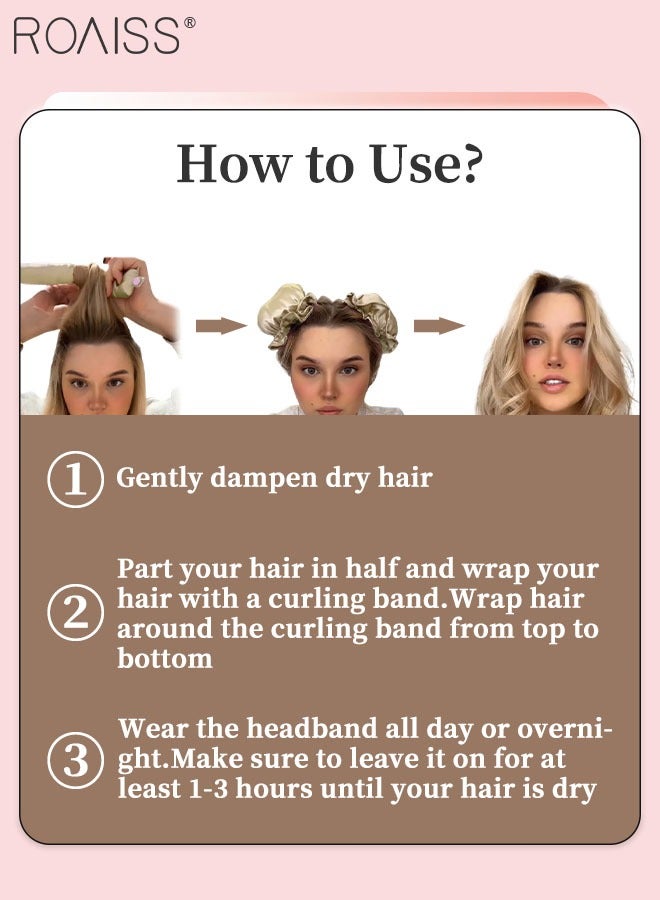 ROAISS®

How to Use?

1 Gently dampen dry hair

2 Part your hair in half and wrap your hair with a curling band.Wrap hair around the curling band from top to bottom

3 Wear the headband all day or overnight.Make sure to leave it on for at least 1-3 hours until your hair is dry