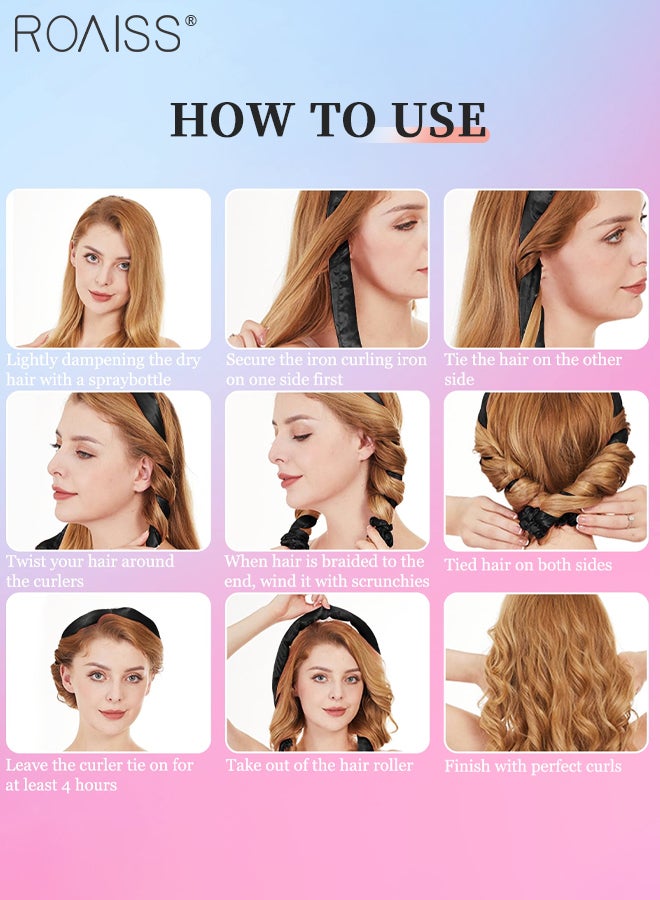 ROAISS®

HOW TO USE

Lightly dampening the dry hair with a spraybottle

Secure the iron curling iron on one side first

Tie the hair on the other side

Twist your hair around the curlers

When hair is braided to the end, wind it with scrunchies

Tied hair on both sides

Leave the curler tie on for at least 4 hours

Take out of the hair roller

Finish with perfect curls