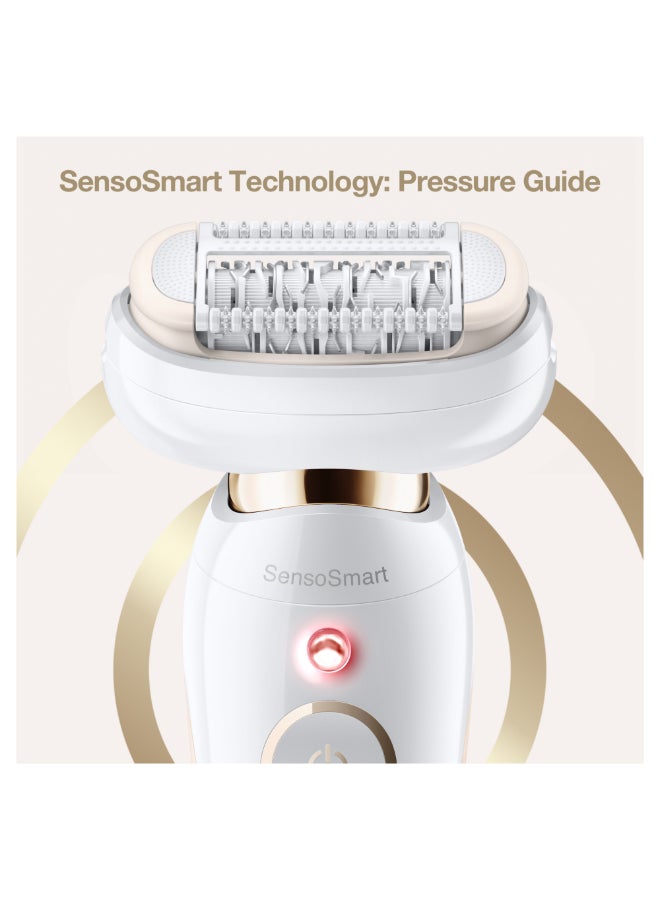 SensoSmart Technology: Pressure Guide

SensoSmart