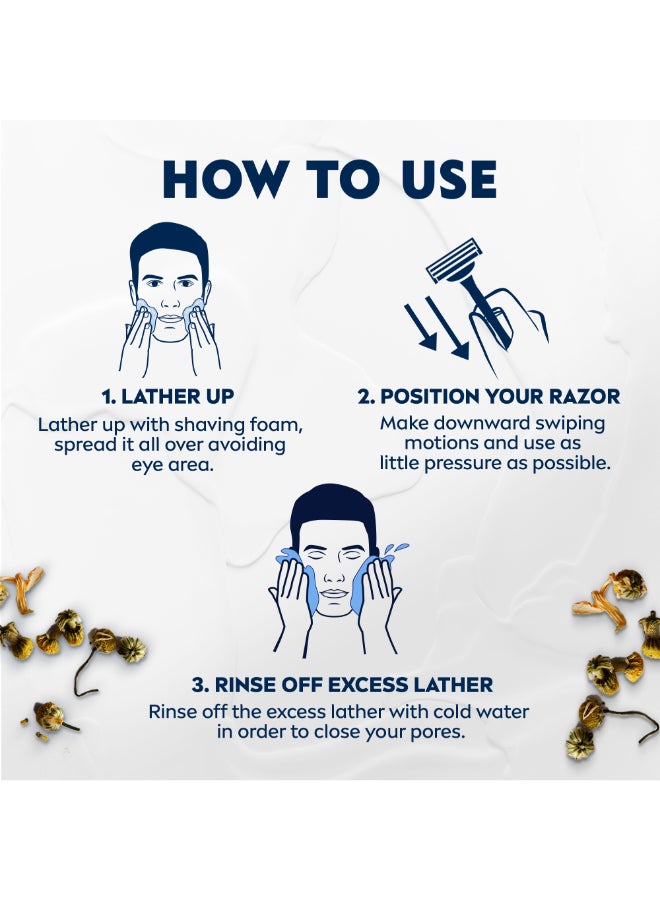 HOW TO USE

1. LATHER UP
Lather up with shaving foam, spread it all over avoiding eye area.

2. POSITION YOUR RAZOR
Make downward swiping motions and use as little pressure as possible.

3. RINSE OFF EXCESS LATHER
Rinse off the excess lather with cold water in order to close your pores.