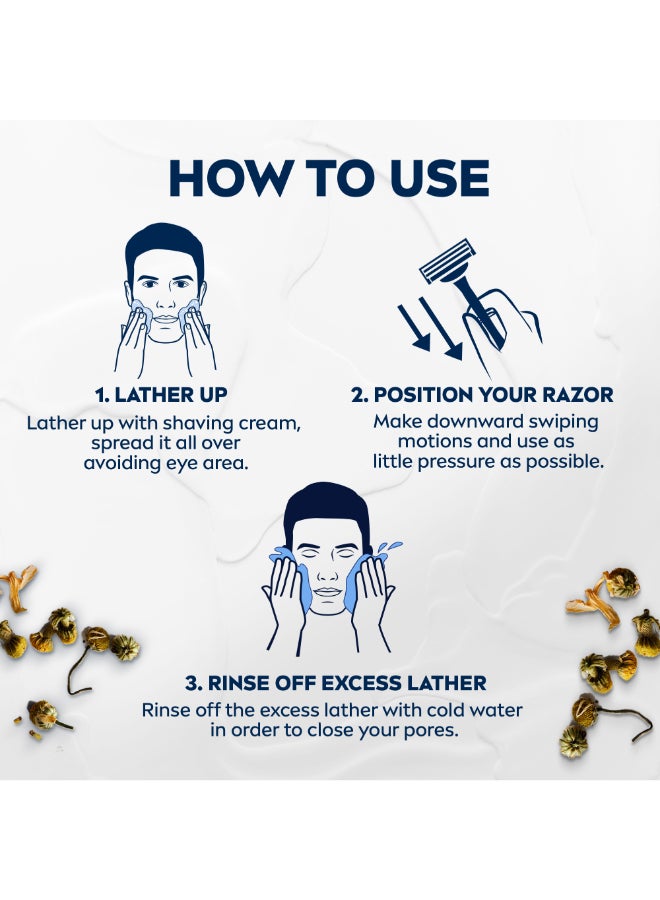 HOW TO USE

1. LATHER UP
Lather up with shaving cream, spread it all over avoiding eye area.

2. POSITION YOUR RAZOR
Make downward swiping motions and use as little pressure as possible.

3. RINSE OFF EXCESS LATHER
Rinse off the excess lather with cold water in order to close your pores.