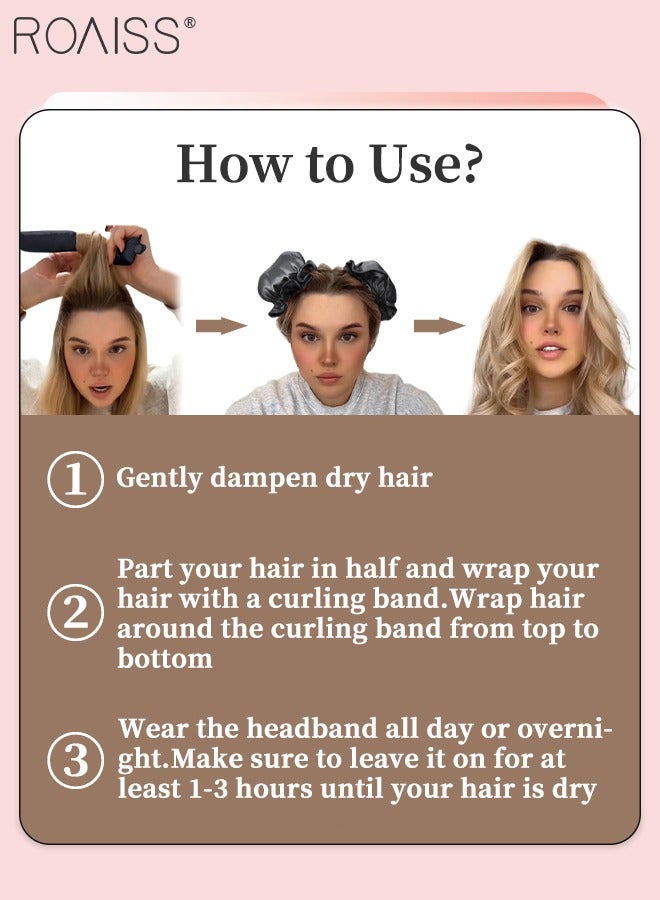 ROAISS®

How to Use?

① Gently dampen dry hair

② Part your hair in half and wrap your hair with a curling band.Wrap hair around the curling band from top to bottom

③ Wear the headband all day or overnight.Make sure to leave it on for at least 1-3 hours until your hair is dry