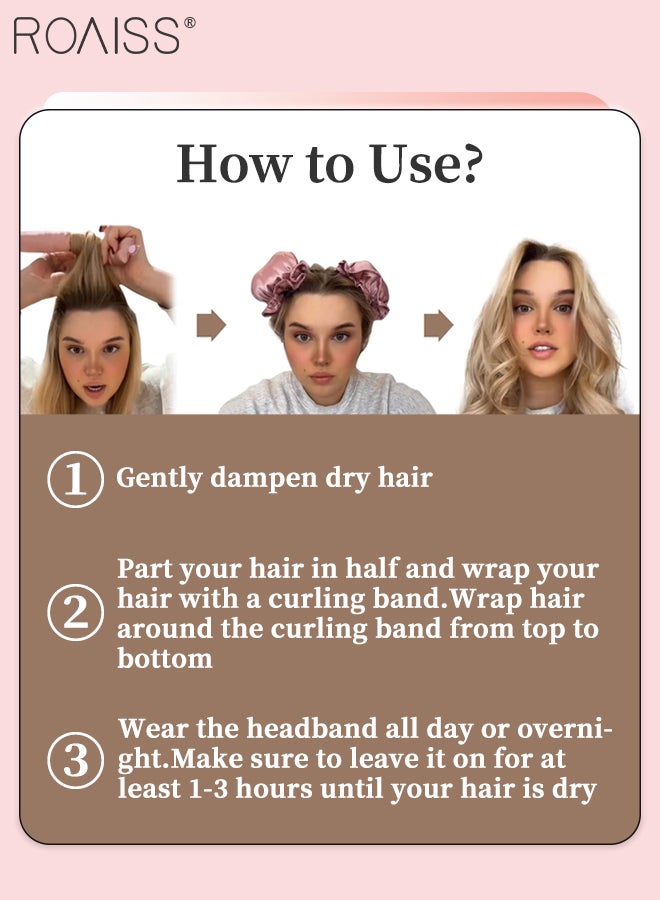 ROAISS®

How to Use?

① Gently dampen dry hair

② Part your hair in half and wrap your hair with a curling band.Wrap hair around the curling band from top to bottom

③ Wear the headband all day or overnight.Make sure to leave it on for at least 1-3 hours until your hair is dry